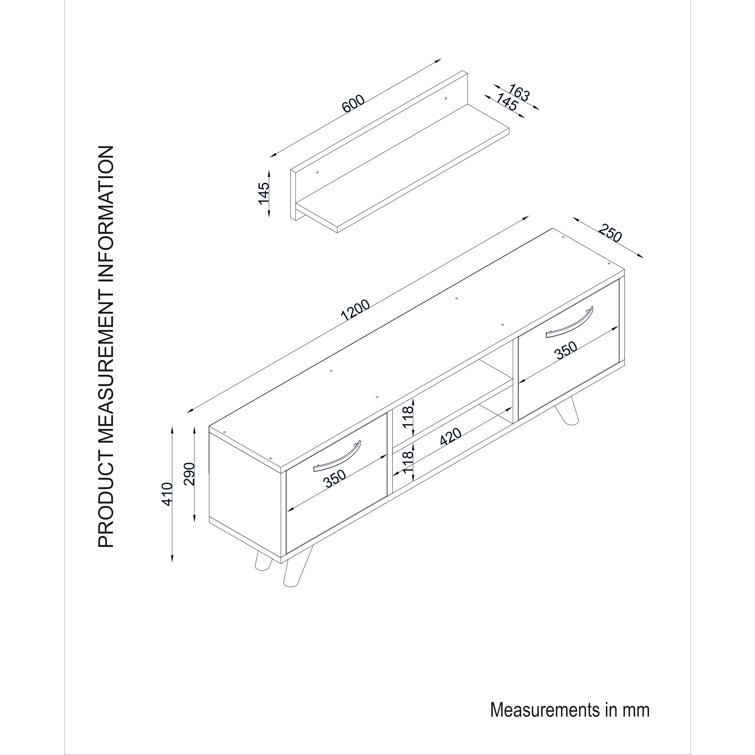 PRODUCT MEASUREMENT INFORMATION

600
163
145
145

1200
250
350
118
420
118
350
290
410

Measurements in mm